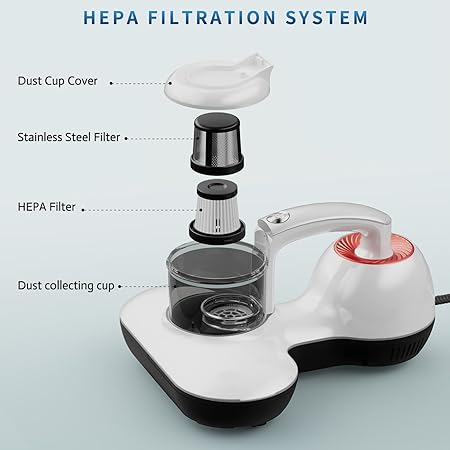 HEPA FILTRATION SYSTEM

Dust Cup Cover

Stainless Steel Filter

HEPA Filter

Dust collecting cup